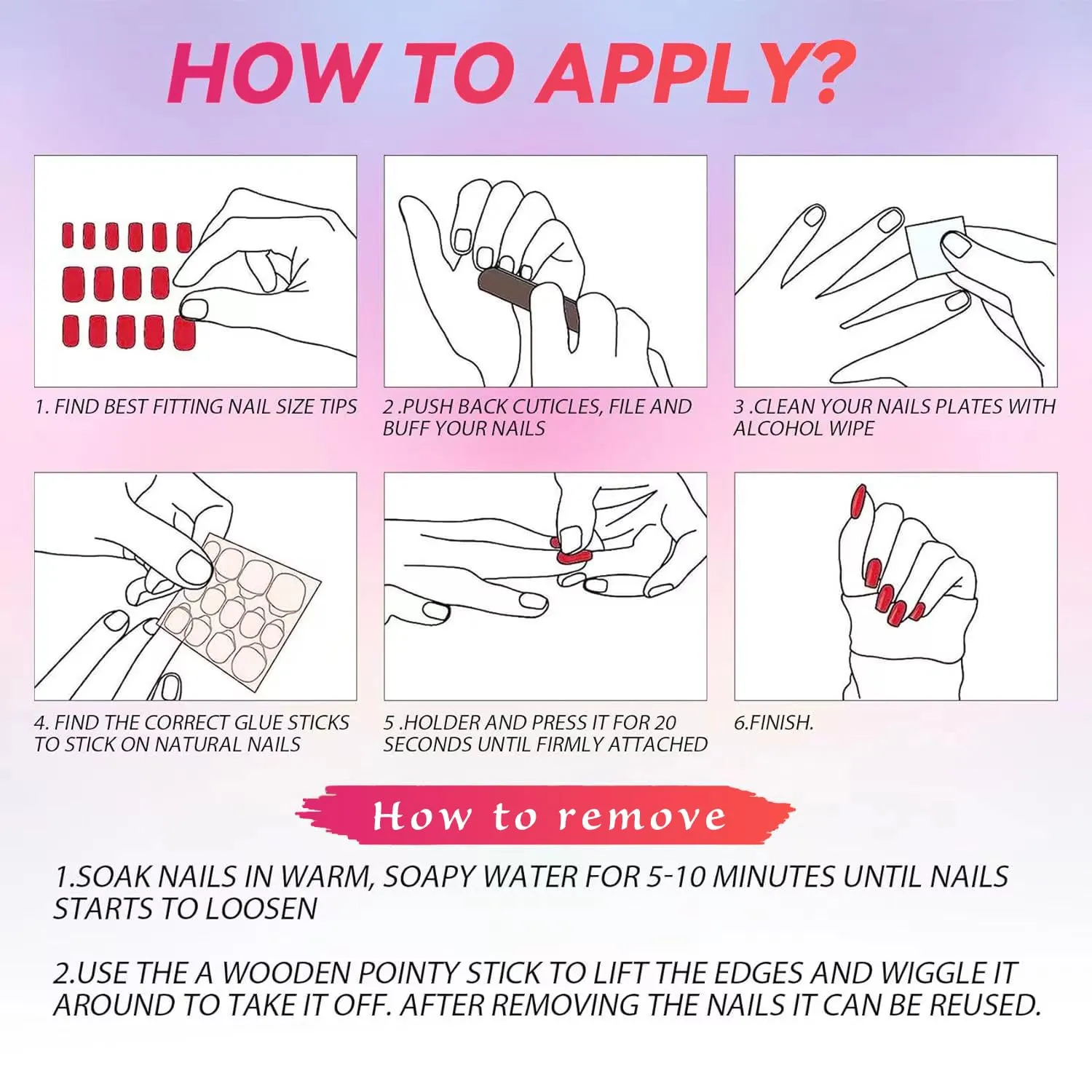 HOW TO APPLY?

1. FIND BEST FITTING NAIL SIZE TIPS

2 .PUSH BACK CUTICLES, FILE AND BUFF YOUR NAILS

3 .CLEAN YOUR NAILS PLATES WITH ALCOHOL WIPE

4. FIND THE CORRECT GLUE STICKS TO STICK ON NATURAL NAILS

5 .HOLDER AND PRESS IT FOR 20 SECONDS UNTIL FIRMLY ATTACHED

6.FINISH.

How to remove

1.SOAK NAILS IN WARM, SOAPY WATER FOR 5-10 MINUTES UNTIL NAILS STARTS TO LOOSEN

2.USE THE A WOODEN POINTY STICK TO LIFT THE EDGES AND WIGGLE IT AROUND TO TAKE IT OFF. AFTER REMOVING THE NAILS IT CAN BE REUSED.